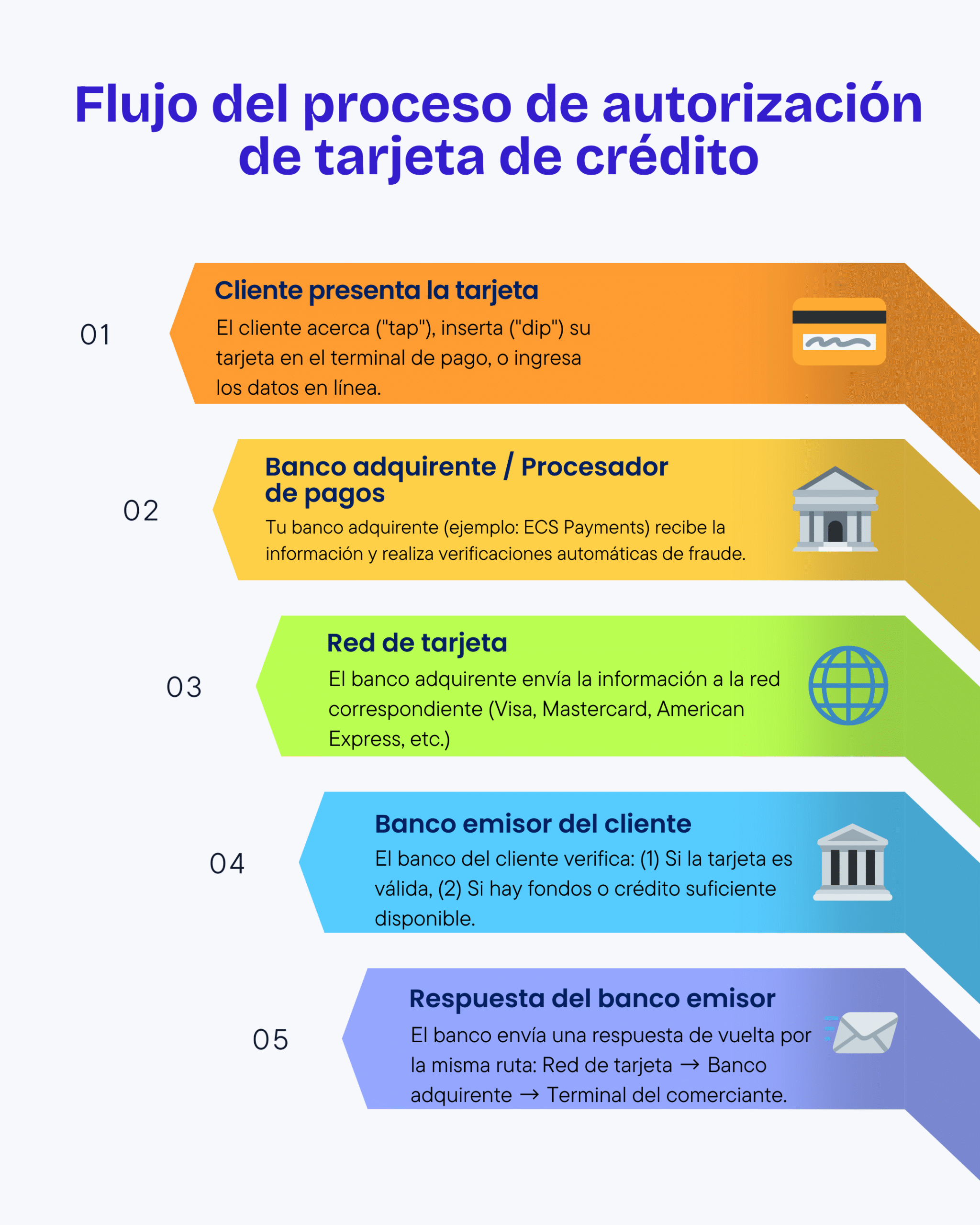 Flujo del proceso de autorización de tarjeta de crédito

01

Cliente presenta la tarjeta

El cliente acerca ("tap"), inserta ("dip") su tarjeta en el terminal de pago, o ingresa los datos en línea.

02

Banco adquirente / Procesador de pagos

Tu banco adquirente (ejemplo: ECS Payments) recibe la información y realiza verificaciones automáticas de fraude.

03

Red de tarjeta

El banco adquirente envía la información a la red correspondiente (Visa, Mastercard, American Express, etc.)

04

Banco emisor del cliente

El banco del cliente verifica: (1) Si la tarjeta es válida, (2) Si hay fondos o crédito suficiente disponible.

05

Respuesta del banco emisor

El banco envía una respuesta de vuelta por la misma ruta: Red de tarjeta → Banco adquirente → Terminal del comerciante.